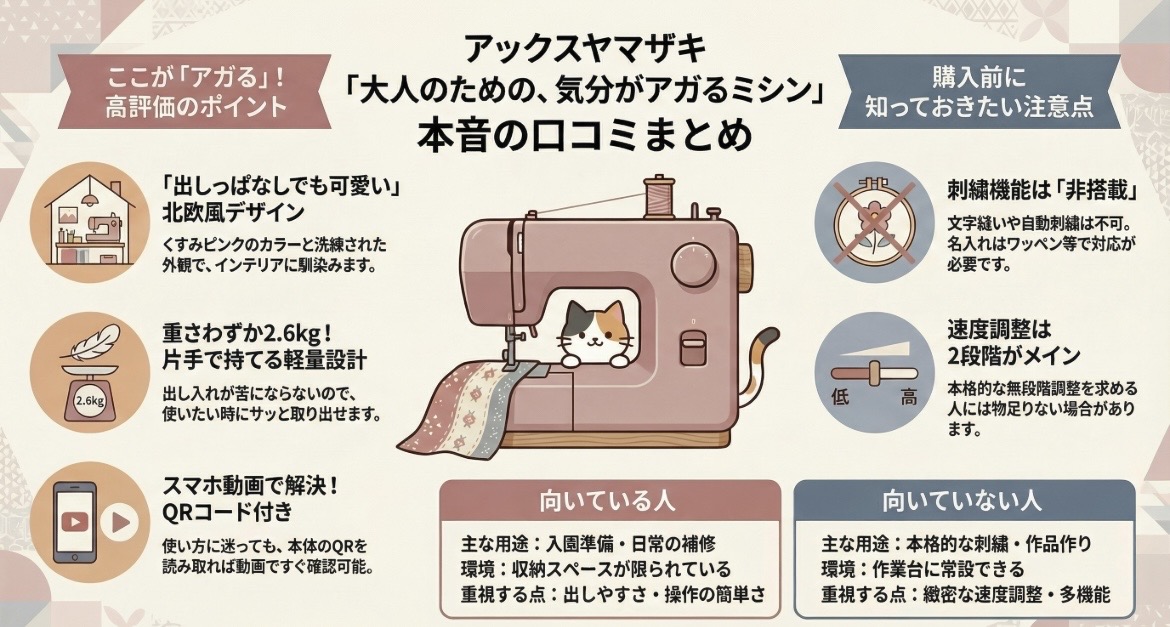 アックスヤマザキ
「大人のための、気分がアガるミシン」
本音の口コミまとめ

ここが「アガる」！
高評価のポイント

「出しっぱなしでも可愛い」
北欧風デザイン
くすみピンクのカラーと洗練された外観で、インテリアに馴染みます。

重さわずか2.6kg！
片手で持てる軽量設計
2.6kg
出し入れが苦にならないので、使いたい時にサッと取り出せます。

スマホ動画で解決！
QRコード付き
使い方に迷っても、本体のQRを読み取れば動画ですぐ確認可能。

購入前に
知っておきたい注意点

刺繍機能は「非搭載」
文字縫いや自動刺繍は不可。名入れはワッペン等で対応が必要です。

速度調整は
2段階がメイン
低
高
本格的な無段階調整を求める人には物足りない場合があります。

向いている人
主な用途：入園準備・日常の補修
環境：収納スペースが限られている
重視する点：出しやすさ・操作の簡単さ

向いていない人
主な用途：本格的な刺繍・作品作り
環境：作業台に常設できる
重視する点：緻密な速度調整・多機能